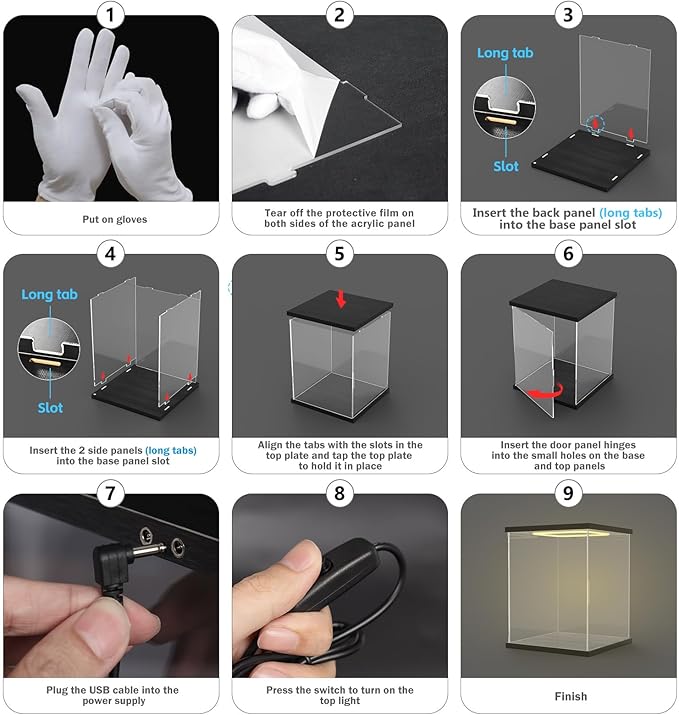 1

Put on gloves

2

Tear off the protective film on both sides of the acrylic panel

3

Long tab

Slot

Insert the back panel (long tabs) into the base panel slot

4

Long tab

Slot

Insert the 2 side panels (long tabs) into the base panel slot

5

Align the tabs with the slots in the top plate and tap the top plate to hold it in place

6

Insert the door panel hinges into the small holes on the base and top panels

7

Plug the USB cable into the power supply

8

Press the switch to turn on the top light

9

Finish