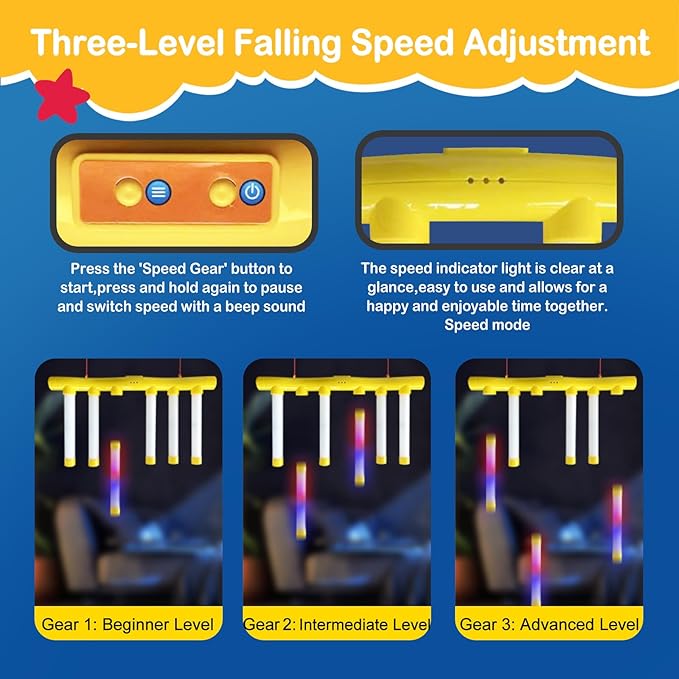 Three-Level Falling Speed Adjustment

Press the 'Speed Gear' button to start,press and hold again to pause and switch speed with a beep sound

The speed indicator light is clear at a glance,easy to use and allows for a happy and enjoyable time together. Speed mode

Gear 1: Beginner Level

Gear 2: Intermediate Level

Gear 3: Advanced Level