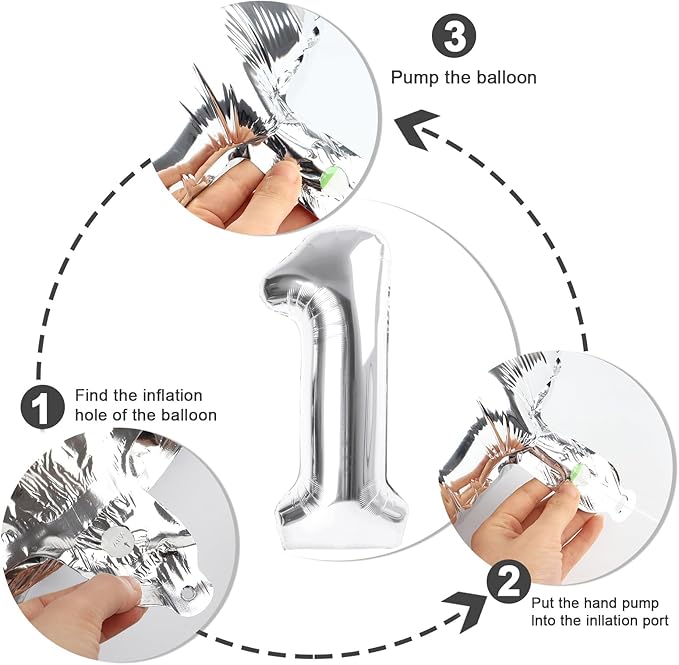 3
Pump the balloon

1
Find the inflation hole of the balloon

2
Put the hand pump Into the inllation port