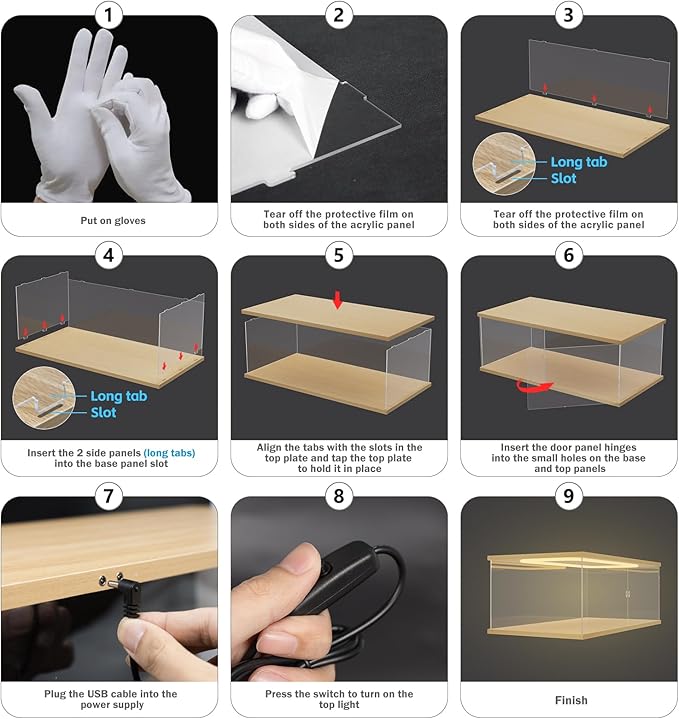 1

Put on gloves

2

Tear off the protective film on both sides of the acrylic panel

3

Long tab
Slot

Tear off the protective film on both sides of the acrylic panel

4

Long tab
Slot

Insert the 2 side panels (long tabs) into the base panel slot

5

Align the tabs with the slots in the top plate and tap the top plate to hold it in place

6

Insert the door panel hinges into the small holes on the base and top panels

7

Plug the USB cable into the power supply

8

Press the switch to turn on the top light

9

Finish