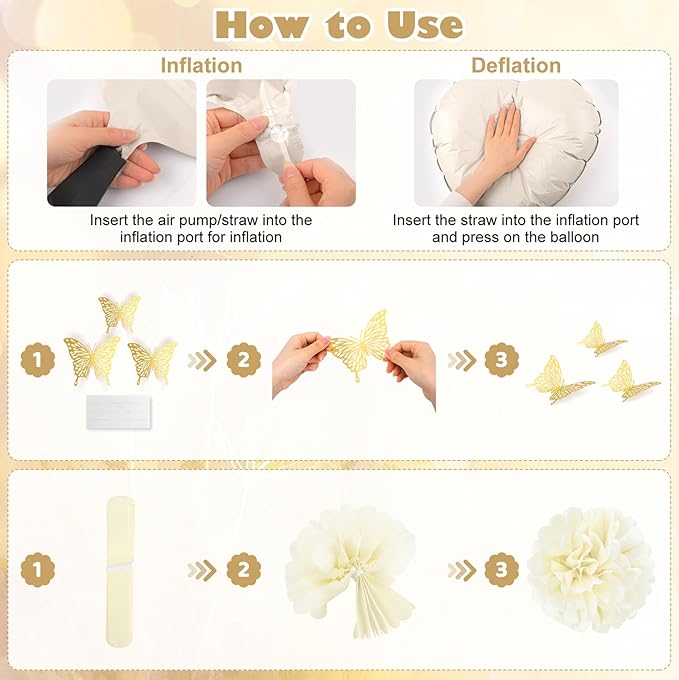 How to Use

Inflation

Insert the air pump/straw into the inflation port for inflation

Deflation

Insert the straw into the inflation port and press on the balloon

1 2 3

1 2 3