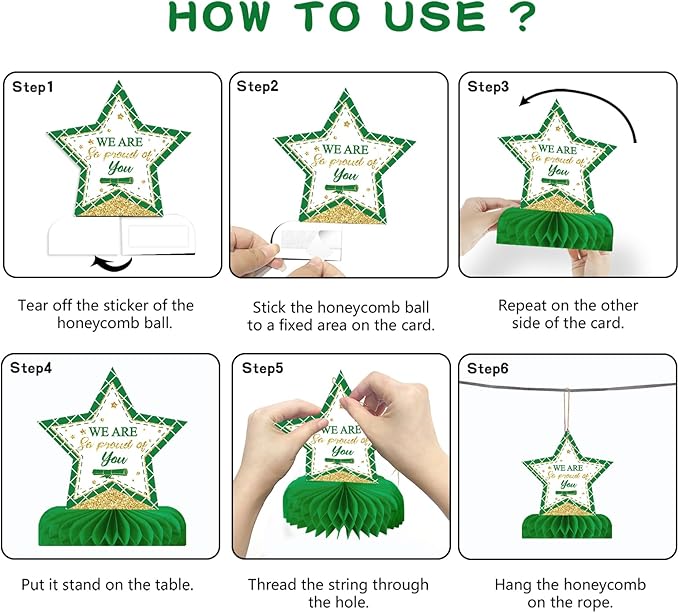 HOW TO USE ?

Step1

WE ARE
So proud of
You

Tear off the sticker of the honeycomb ball.

Step2

WE ARE
So proud of
You

Stick the honeycomb ball to a fixed area on the card.

Step3

WE ARE
So proud of
You

Repeat on the other side of the card.

Step4

WE ARE
So proud of
You

Put it stand on the table.

Step5

WE ARE
So proud of
You

Thread the string through the hole.

Step6

WE ARE
So proud of
You

Hang the honeycomb on the rope.