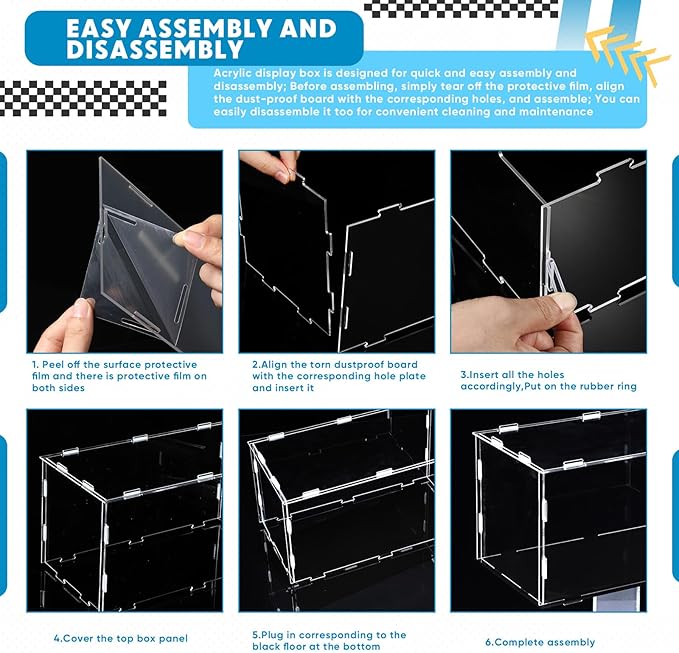 EASY ASSEMBLY AND DISASSEMBLY

Acrylic display box is designed for quick and easy assembly and disassembly; Before assembling, simply tear off the protective film, align the dust-proof board with the corresponding holes, and assemble; You can easily disassemble it too for convenient cleaning and maintenance

1. Peel off the surface protective film and there is protective film on both sides

2.Align the torn dustproof board with the corresponding hole plate and insert it

3.Insert all the holes accordingly,Put on the rubber ring

4.Cover the top box panel

5.Plug in corresponding to the black floor at the bottom

6.Complete assembly