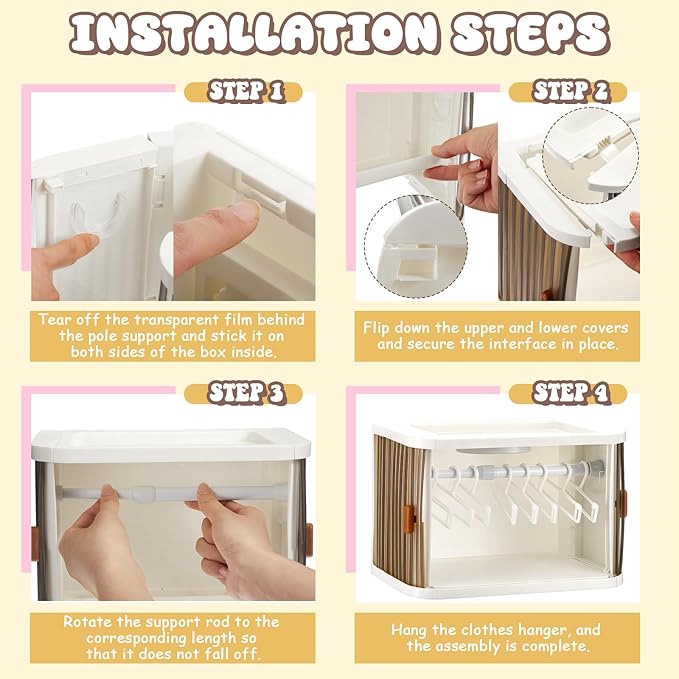 INSTALLATION STEPS

STEP 1

Tear off the transparent film behind the pole support and stick it on both sides of the box inside.

STEP 2

Flip down the upper and lower covers and secure the interface in place.

STEP 3

Rotate the support rod to the corresponding length so that it does not fall off.

STEP 4

Hang the clothes hanger, and the assembly is complete.