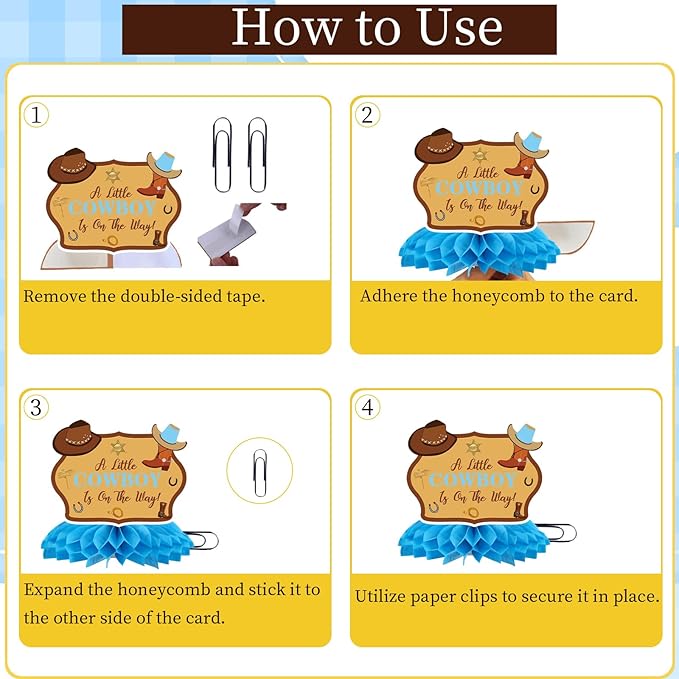 How to Use

1

A Little COWBOY Is On The Way!

Remove the double-sided tape.

2

A Little COWBOY Is On The Way!

Adhere the honeycomb to the card.

3

A Little COWBOY Is On The Way!

Expand the honeycomb and stick it to the other side of the card.

4

A Little COWBOY Is On The Way!

Utilize paper clips to secure it in place.