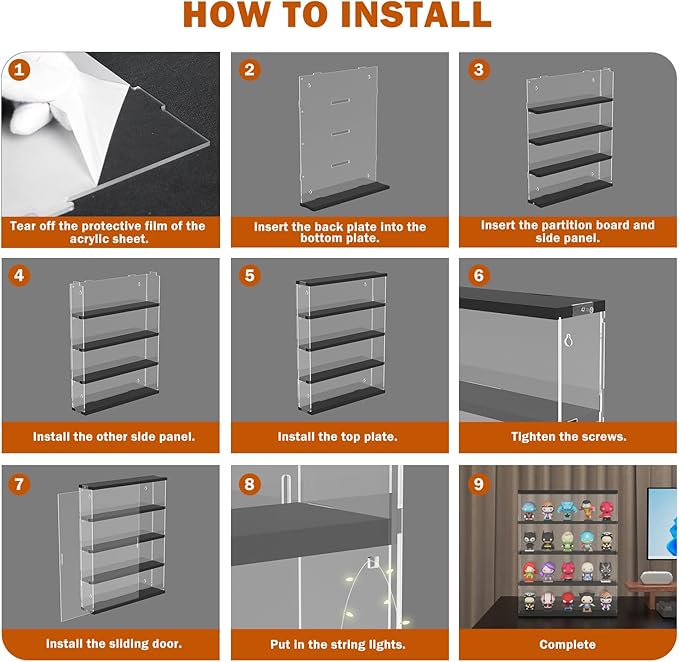 HOW TO INSTALL

1

Tear off the protective film of the acrylic sheet.

2

Insert the back plate into the bottom plate.

3

Insert the partition board and side panel.

4

Install the other side panel.

5

Install the top plate.

6

Tighten the screws.

7

Install the sliding door.

8

Put in the string lights.

9

Complete