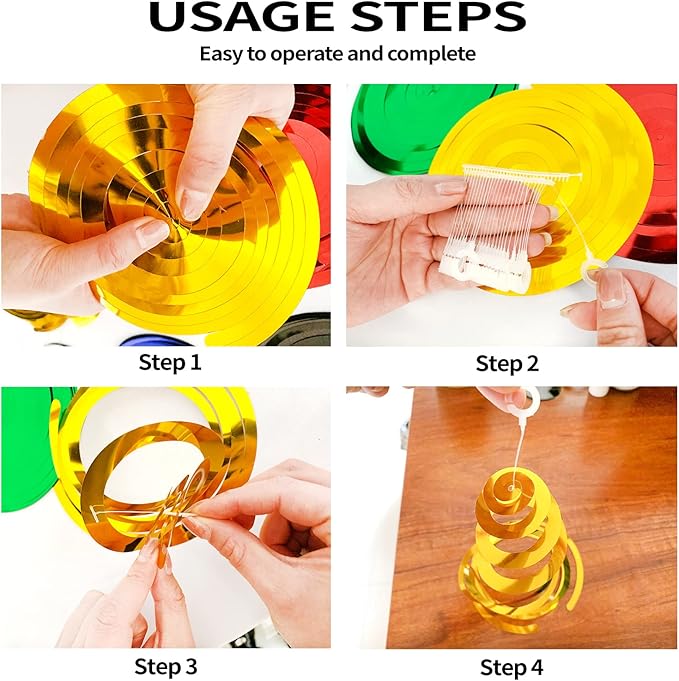 USAGE STEPS

Easy to operate and complete

Step 1

Step 2

Step 3

Step 4