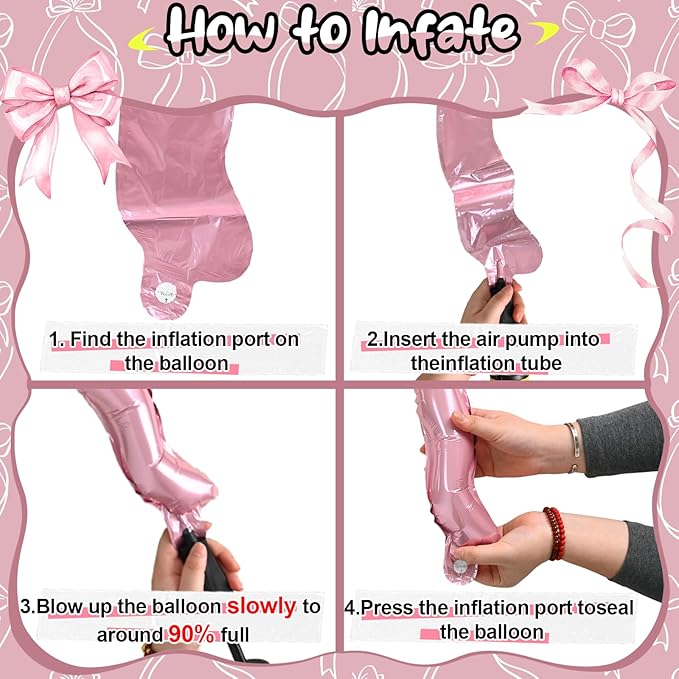 How to Infate

1. Find the inflation port on the balloon

2.Insert the air pump into theinflation tube

3.Blow up the balloon slowly to around 90% full

4.Press the inflation port toseal the balloon