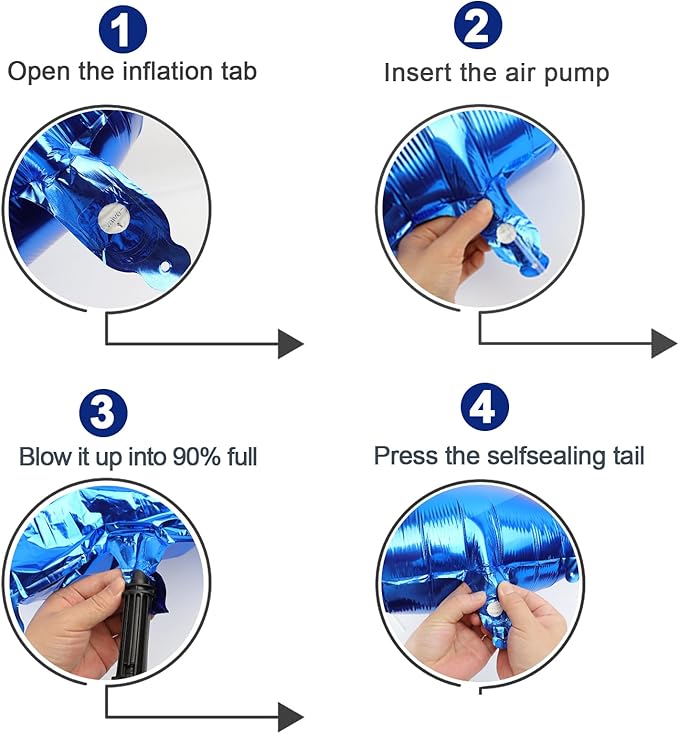 1
Open the inflation tab

2
Insert the air pump

3
Blow it up into 90% full

4
Press the selfsealing tail