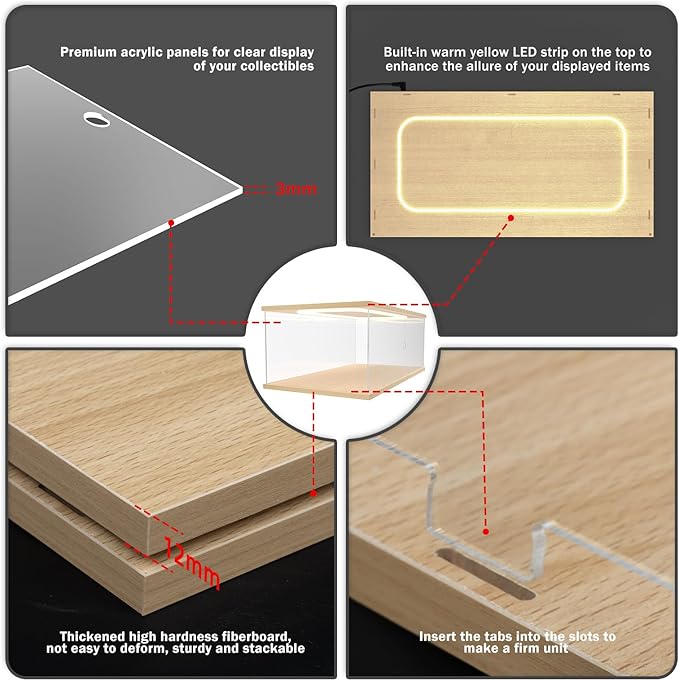 Premium acrylic panels for clear display of your collectibles

3mm

Built-in warm yellow LED strip on the top to enhance the allure of your displayed items

12mm

Thickened high hardness fiberboard, not easy to deform, sturdy and stackable

Insert the tabs into the slots to make a firm unit