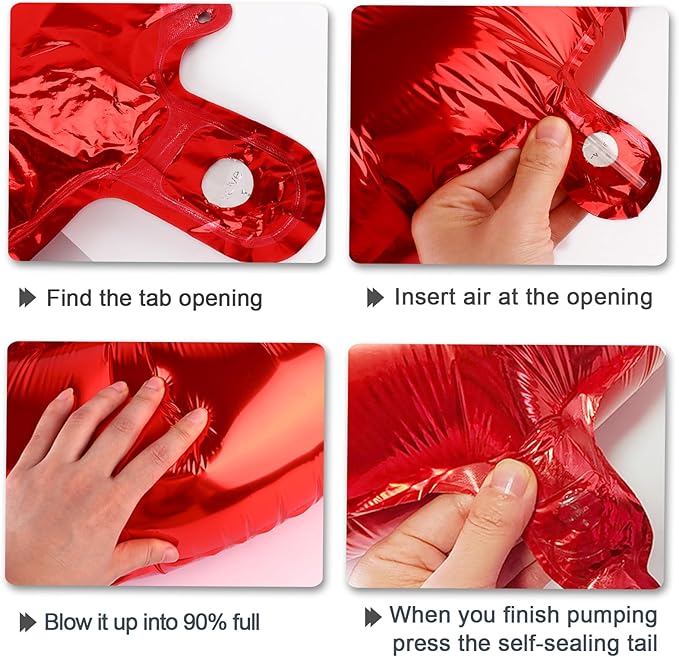 Find the tab opening

Insert air at the opening

Blow it up into 90% full

When you finish pumping press the self-sealing tail