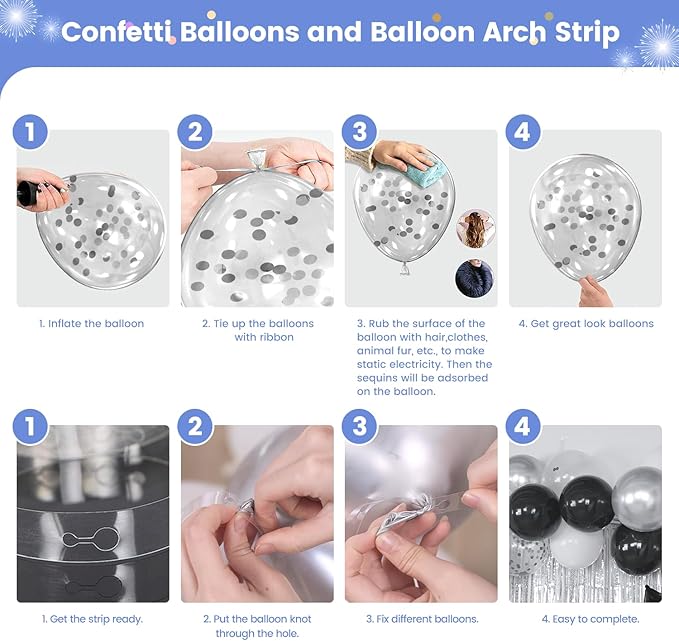 Confetti Balloons and Balloon Arch Strip

1

2

3

4

1. Inflate the balloon

2. Tie up the balloons with ribbon

3. Rub the surface of the balloon with hair,clothes, animal fur, etc., to make static electricity. Then the sequins will be adsorbed on the balloon.

4. Get great look balloons

1

2

3

4

1. Get the strip ready.

2. Put the balloon knot through the hole.

3. Fix different balloons.

4. Easy to complete.