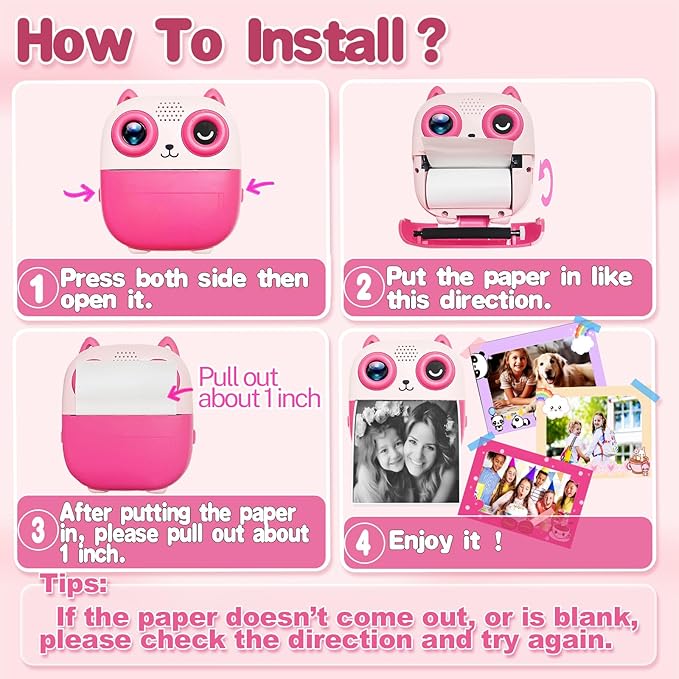 How To Install ?

1 Press both side then open it.

2 Put the paper in like this direction.

Pull out about 1 inch

3 After putting the paper in, please pull out about 1 inch.

4 Enjoy it !

Tips:

If the paper doesn't come out, or is blank, please check the direction and try again.