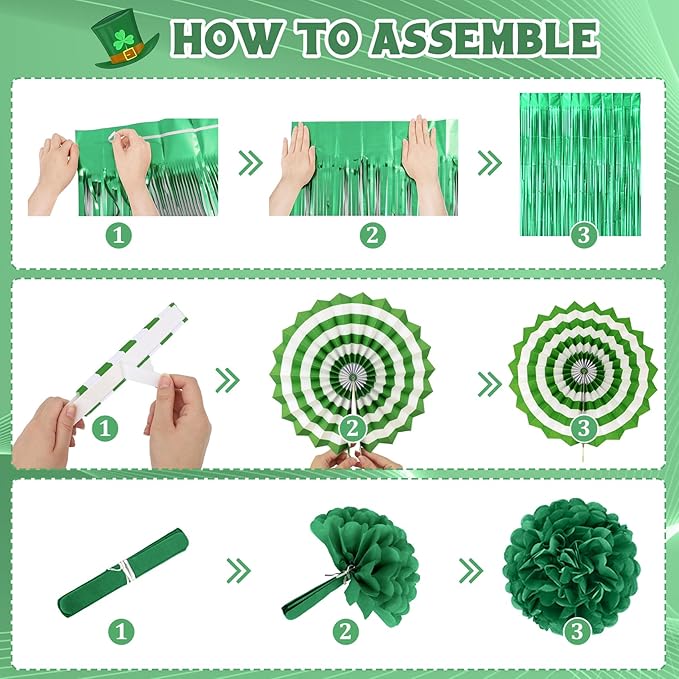 HOW TO ASSEMBLE

1

2

3

1

2

3

1

2

3