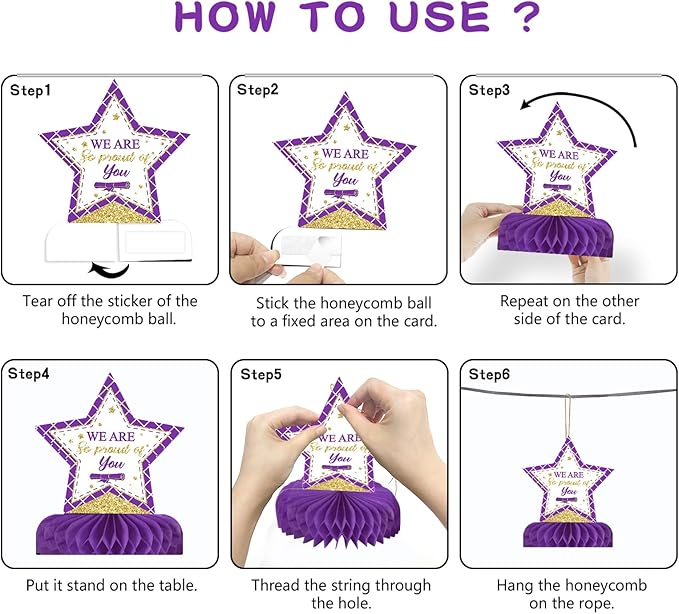 HOW TO USE ?

Step1

WE ARE So proud of You

Tear off the sticker of the honeycomb ball.

Step2

WE ARE So proud of You

Stick the honeycomb ball to a fixed area on the card.

Step3

WE ARE So proud of You

Repeat on the other side of the card.

Step4

WE ARE So proud of You

Put it stand on the table.

Step5

WE ARE So proud of You

Thread the string through the hole.

Step6

WE ARE So proud of You

Hang the honeycomb on the rope.