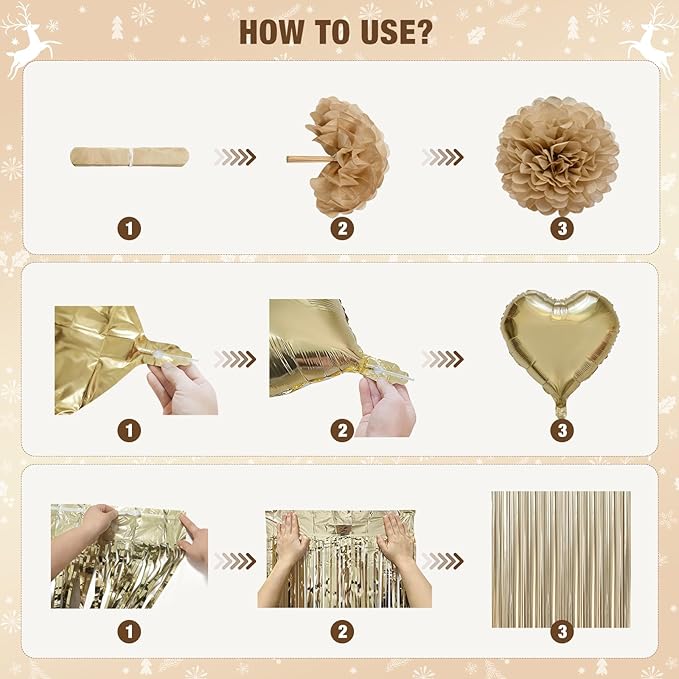 HOW TO USE?

1
2
3

1
2
3

1
2
3