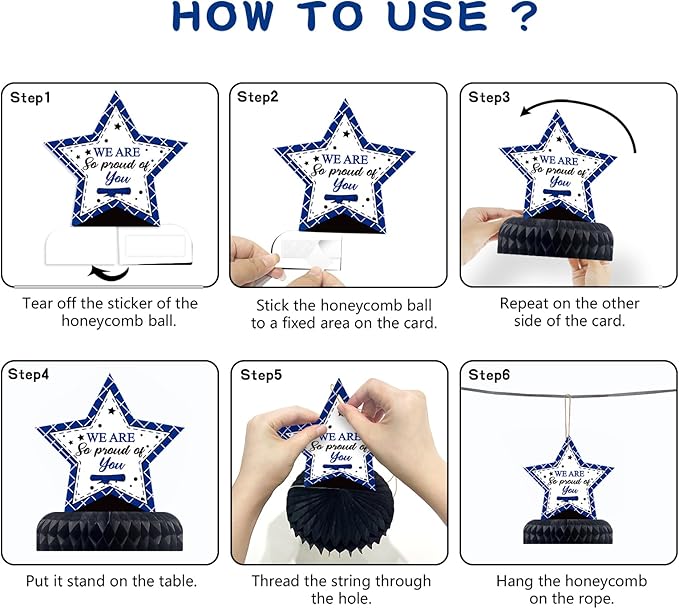 HOW TO USE ?

Step1

WE ARE
So proud of
You

Tear off the sticker of the honeycomb ball.

Step2

WE ARE
So proud of
You

Stick the honeycomb ball to a fixed area on the card.

Step3

WE ARE
So proud of
You

Repeat on the other side of the card.

Step4

WE ARE
So proud of
You

Put it stand on the table.

Step5

WE ARE
So proud of
You

Thread the string through the hole.

Step6

WE ARE
So proud of
You

Hang the honeycomb on the rope.