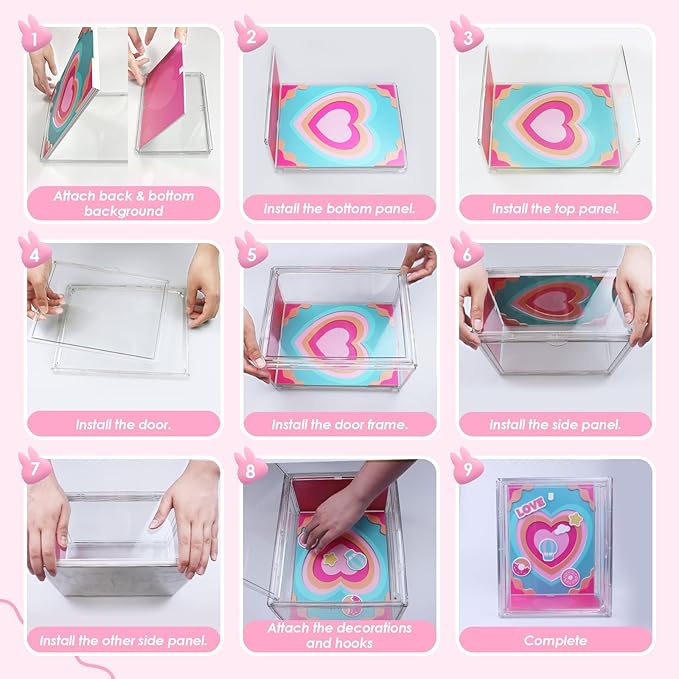 1
Attach back & bottom background

2
Install the bottom panel.

3
Install the top panel.

4
Install the door.

5
Install the door frame.

6
Install the side panel.

7
Install the other side panel.

8
Attach the decorations and hooks

9
LOVE
Complete