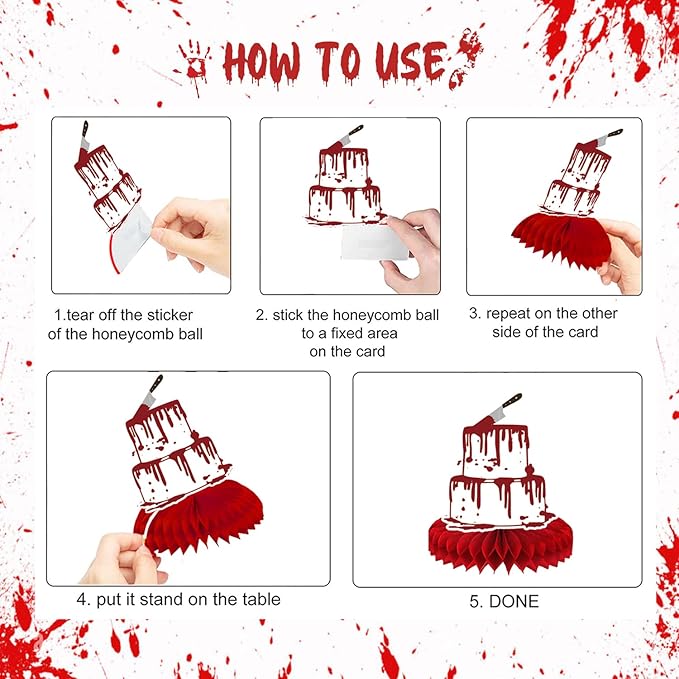 HOW TO USE

1.tear off the sticker of the honeycomb ball

2. stick the honeycomb ball to a fixed area on the card

3. repeat on the other side of the card

4. put it stand on the table

5. DONE