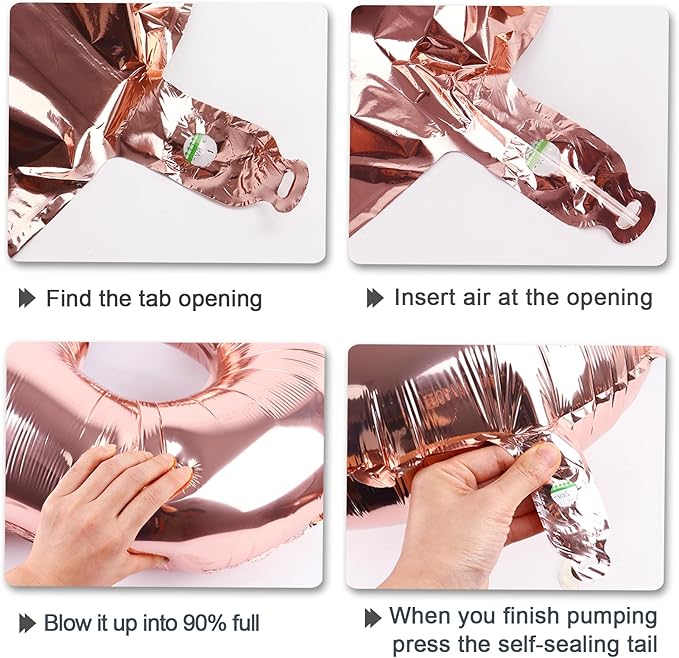 Find the tab opening

Insert air at the opening

Blow it up into 90% full

When you finish pumping press the self-sealing tail