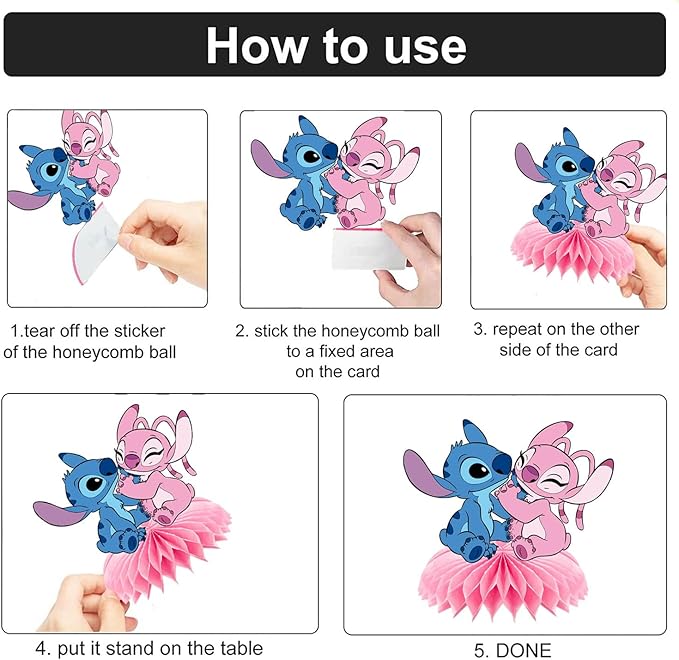 How to use

1.tear off the sticker of the honeycomb ball

2. stick the honeycomb ball to a fixed area on the card

3. repeat on the other side of the card

4. put it stand on the table

5. DONE