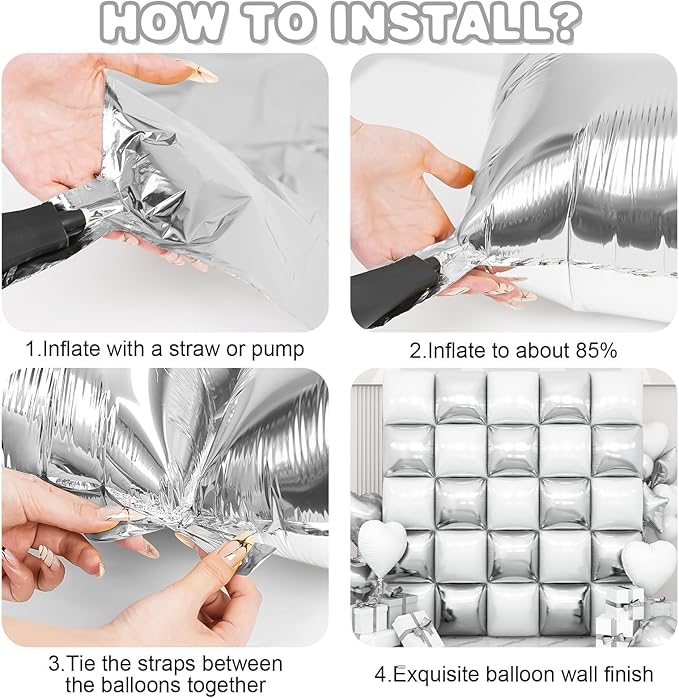 HOW TO INSTALL?

1.Inflate with a straw or pump

2.Inflate to about 85%

3.Tie the straps between the balloons together

4.Exquisite balloon wall finish