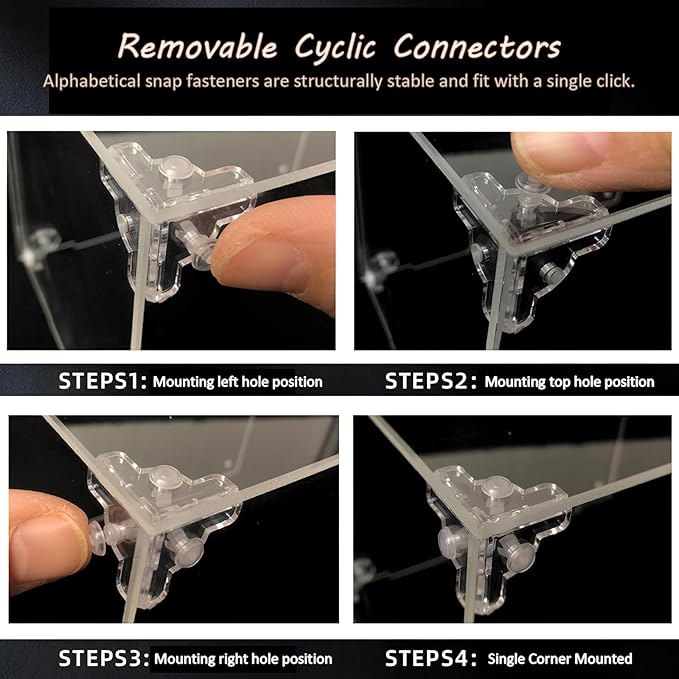 Removable Cyclic Connectors
Alphabetical snap fasteners are structurally stable and fit with a single click.

STEPS1: Mounting left hole position

STEPS2: Mounting top hole position

STEPS3: Mounting right hole position

STEPS4: Single Corner Mounted