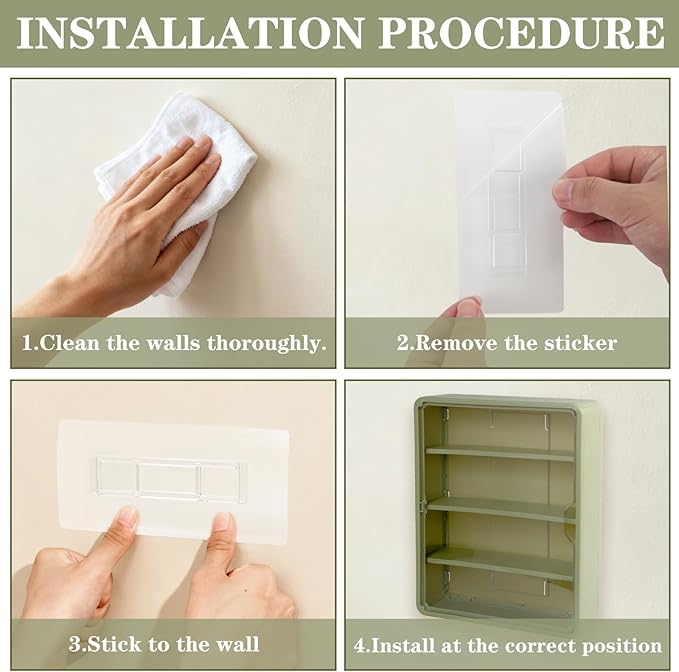 INSTALLATION PROCEDURE

1.Clean the walls thoroughly.

2.Remove the sticker

3.Stick to the wall

4.Install at the correct position