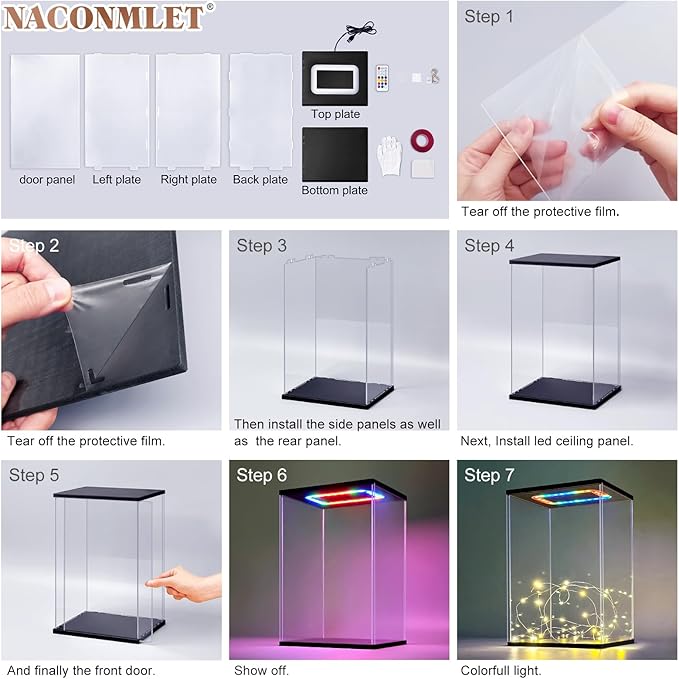 NACONMLET®

door panel

Left plate

Right plate

Back plate

Top plate

Bottom plate

Step 1

Tear off the protective film.

Step 2

Tear off the protective film.

Step 3

Then install the side panels as well as the rear panel.

Step 4

Next, Install led ceiling panel.

Step 5

And finally the front door.

Step 6

Show off.

Step 7

Colorfull light.