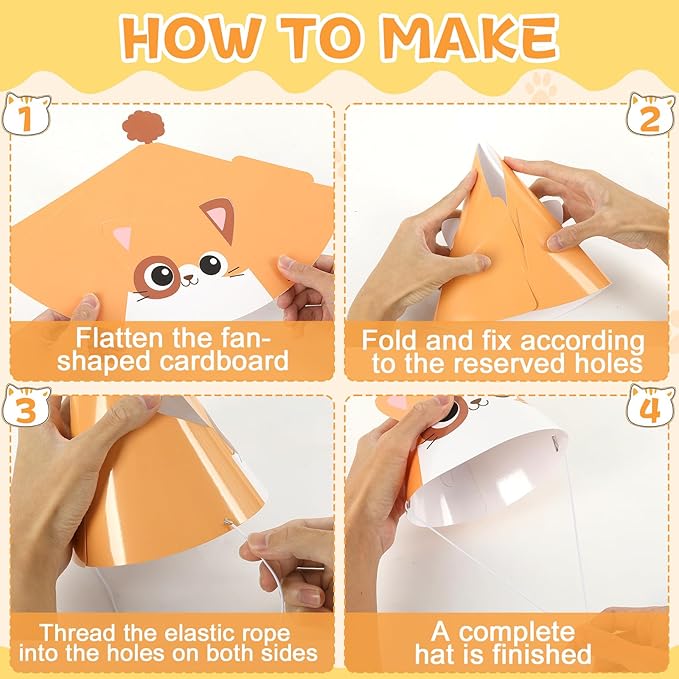 HOW TO MAKE

1

Flatten the fan-shaped cardboard

2

Fold and fix according to the reserved holes

3

Thread the elastic rope into the holes on both sides

4

A complete hat is finished