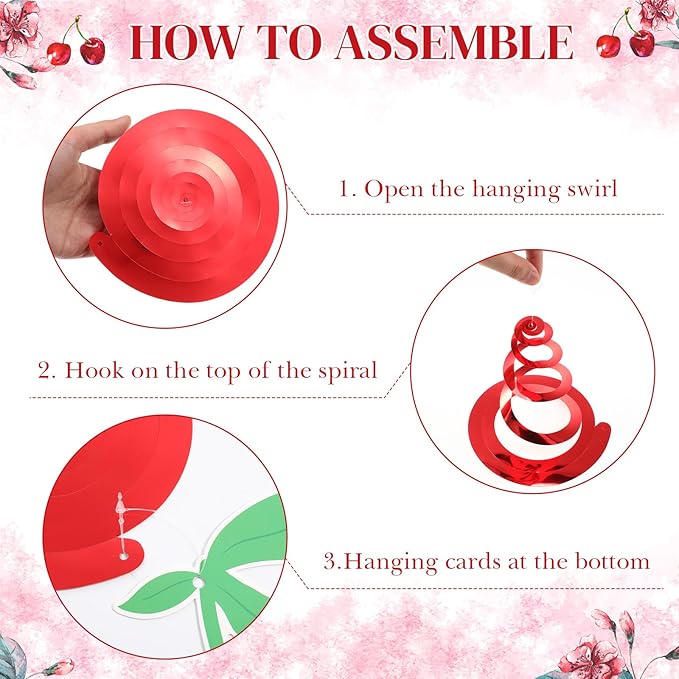 HOW TO ASSEMBLE

1. Open the hanging swirl

2. Hook on the top of the spiral

3.Hanging cards at the bottom