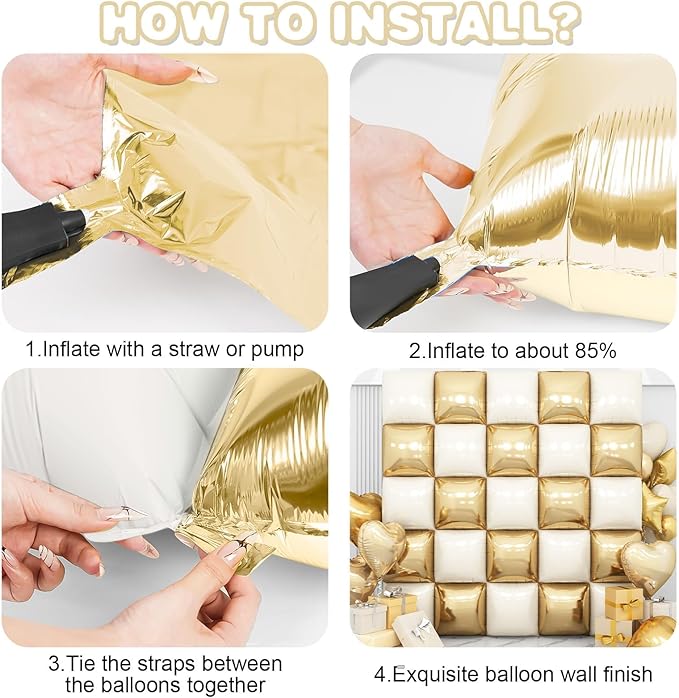 HOW TO INSTALL?

1.Inflate with a straw or pump

2.Inflate to about 85%

3.Tie the straps between the balloons together

4.Exquisite balloon wall finish