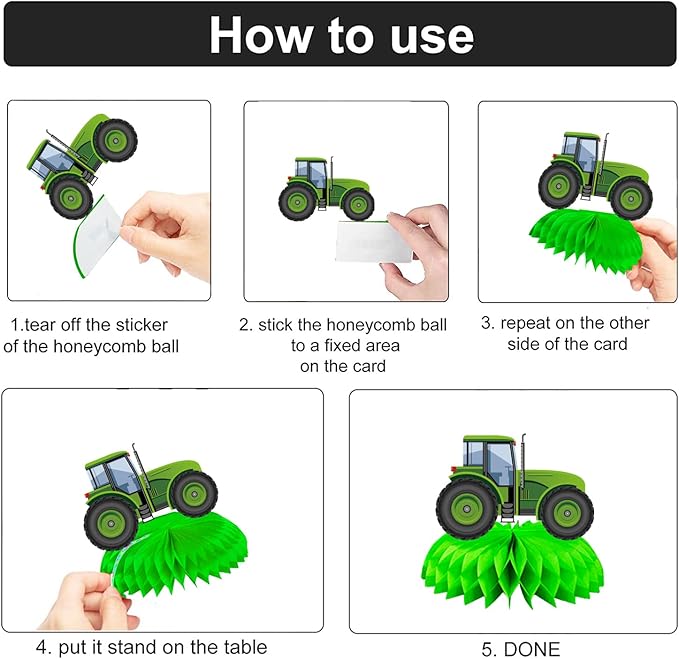 How to use

1.tear off the sticker of the honeycomb ball

2. stick the honeycomb ball to a fixed area on the card

3. repeat on the other side of the card

4. put it stand on the table

5. DONE