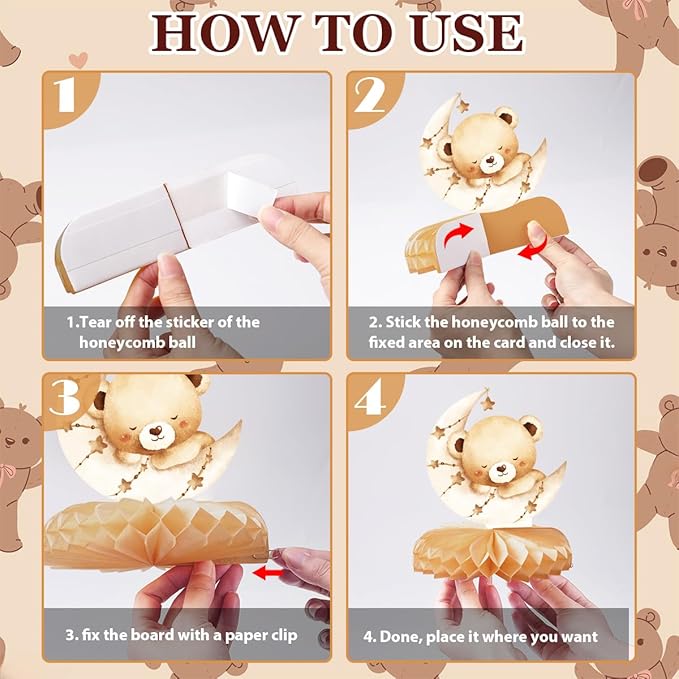 HOW TO USE

1

1.Tear off the sticker of the honeycomb ball

2

2. Stick the honeycomb ball to the fixed area on the card and close it.

3

3. fix the board with a paper clip

4

4. Done, place it where you want