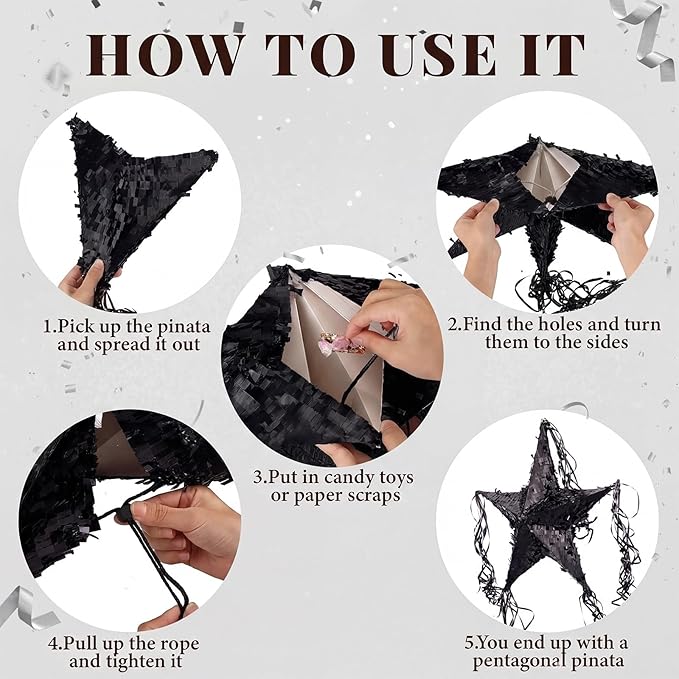 HOW TO USE IT

1.Pick up the pinata and spread it out

2.Find the holes and turn them to the sides

3.Put in candy toys or paper scraps

4.Pull up the rope and tighten it

5.You end up with a pentagonal pinata