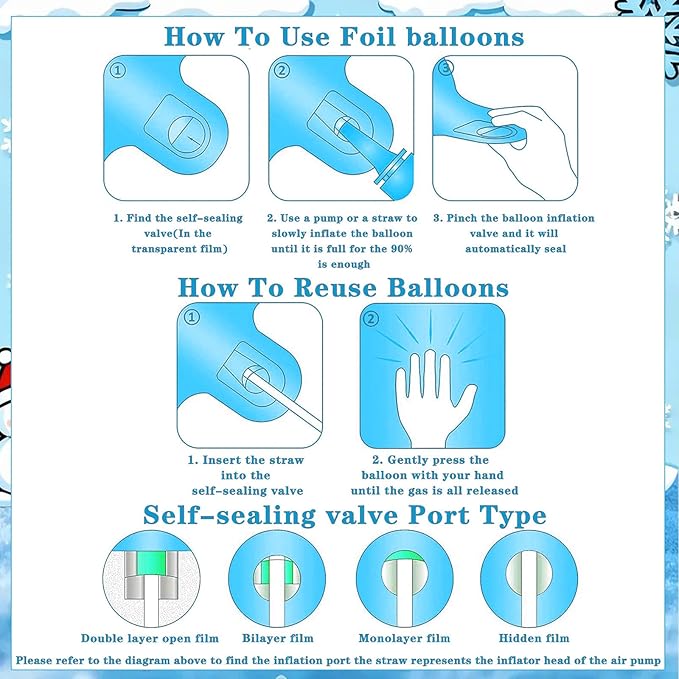 How To Use Foil balloons

①

②

③

1. Find the self-sealing valve(In the transparent film)

2. Use a pump or a straw to slowly inflate the balloon until it is full for the 90% is enough

3. Pinch the balloon inflation valve and it will automatically seal

How To Reuse Balloons

①

②

1. Insert the straw into the self-sealing valve

2. Gently press the balloon with your hand until the gas is all released

Self-sealing valve Port Type

Double layer open film

Bilayer film

Monolayer film

Hidden film

Please refer to the diagram above to find the inflation port the straw represents the inflator head of the air pump