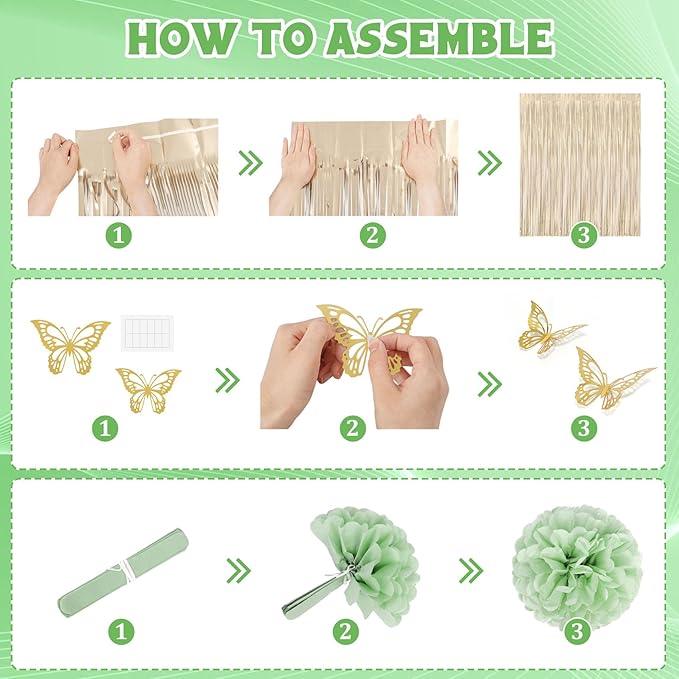 HOW TO ASSEMBLE

1

2

3

1

2

3

1

2

3