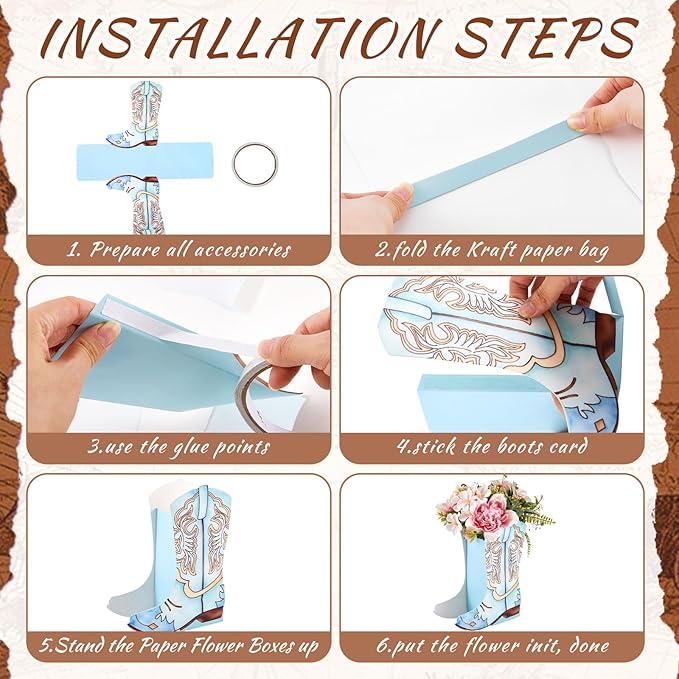 INSTALLATION STEPS

1. Prepare all accessories

2.fold the Kraft paper bag

3.use the glue points

4.stick the boots card

5.Stand the Paper Flower Boxes up

6.put the flower init, done