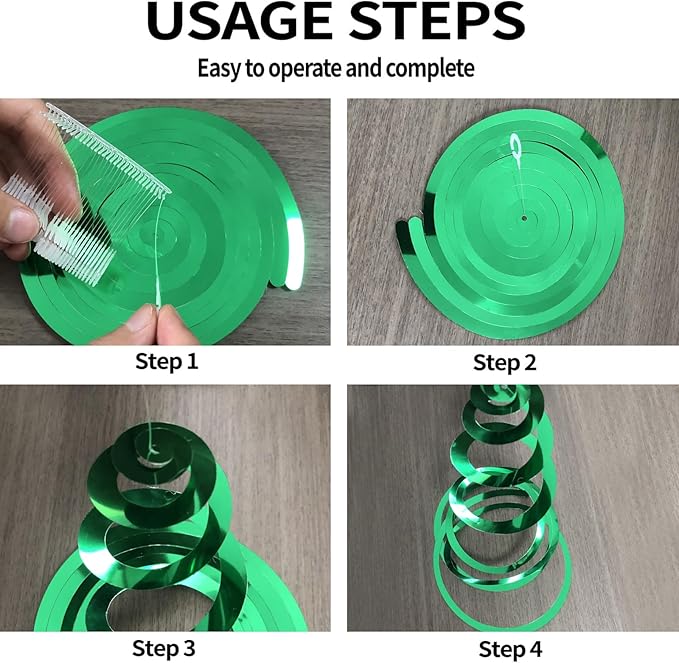 USAGE STEPS

Easy to operate and complete

Step 1

Step 2

Step 3

Step 4