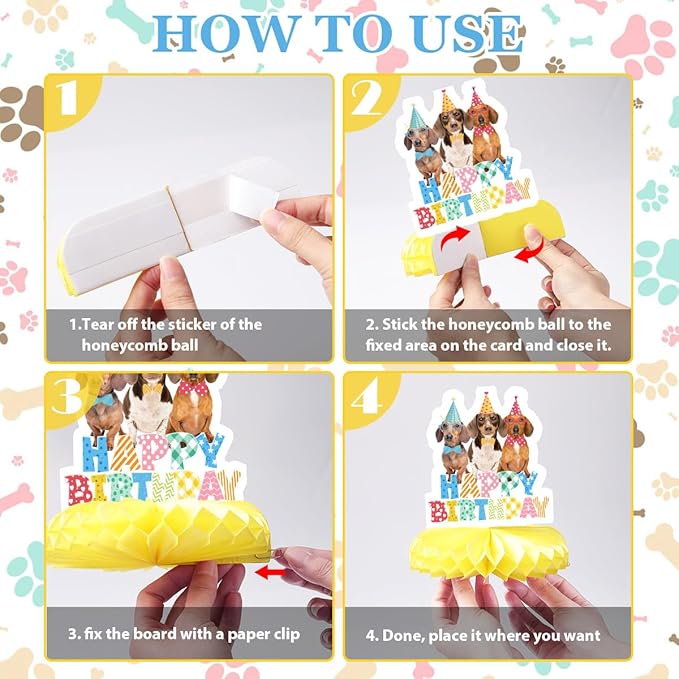 HOW TO USE

1

1.Tear off the sticker of the honeycomb ball

2

HAPPY BIRTHDAY

2. Stick the honeycomb ball to the fixed area on the card and close it.

3

HAPPY BIRTHDAY

3. fix the board with a paper clip

4

HAPPY BIRTHDAY

4. Done, place it where you want