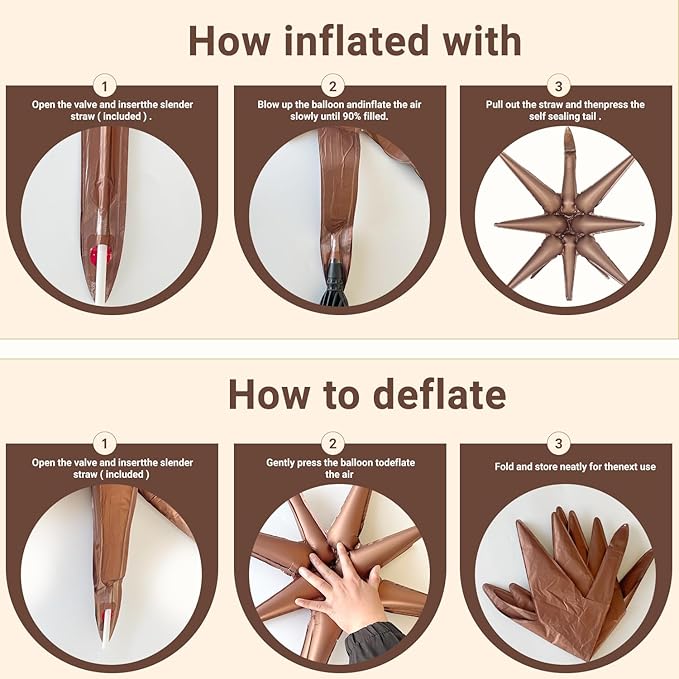 How inflated with

1
Open the valve and insertthe slender straw ( included ) .

2
Blow up the balloon andinflate the air slowly until 90% filled.

3
Pull out the straw and thenpress the self sealing tail .

How to deflate

1
Open the valve and insertthe slender straw ( included )

2
Gently press the balloon todeflate the air

3
Fold and store neatly for thenext use