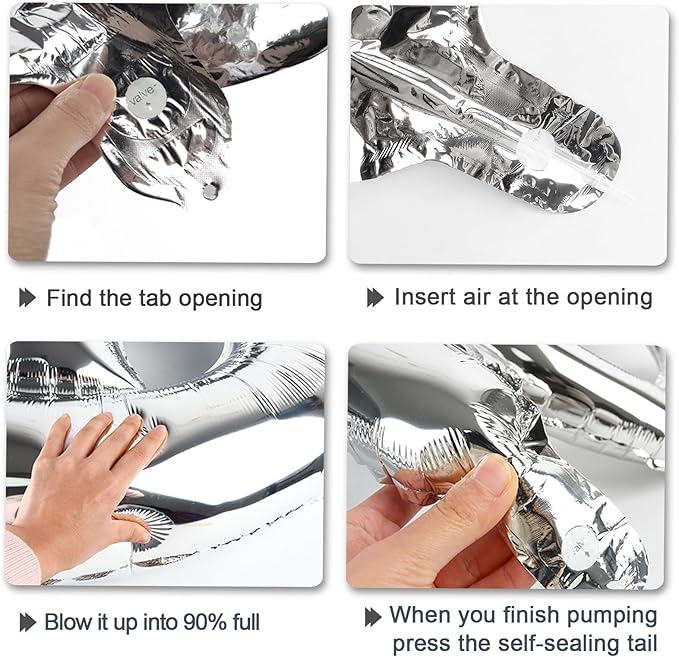 valve

Find the tab opening

Insert air at the opening

Blow it up into 90% full

valve

When you finish pumping press the self-sealing tail