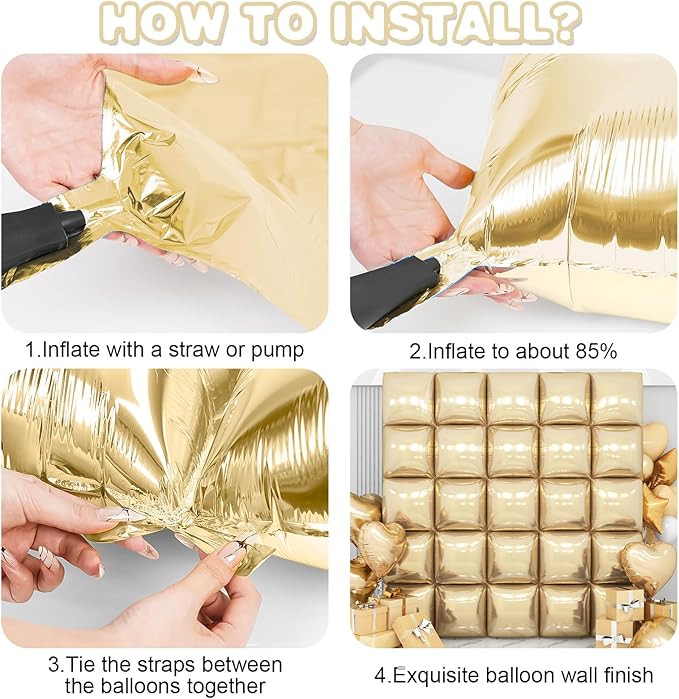 HOW TO INSTALL?

1.Inflate with a straw or pump

2.Inflate to about 85%

3.Tie the straps between the balloons together

4.Exquisite balloon wall finish