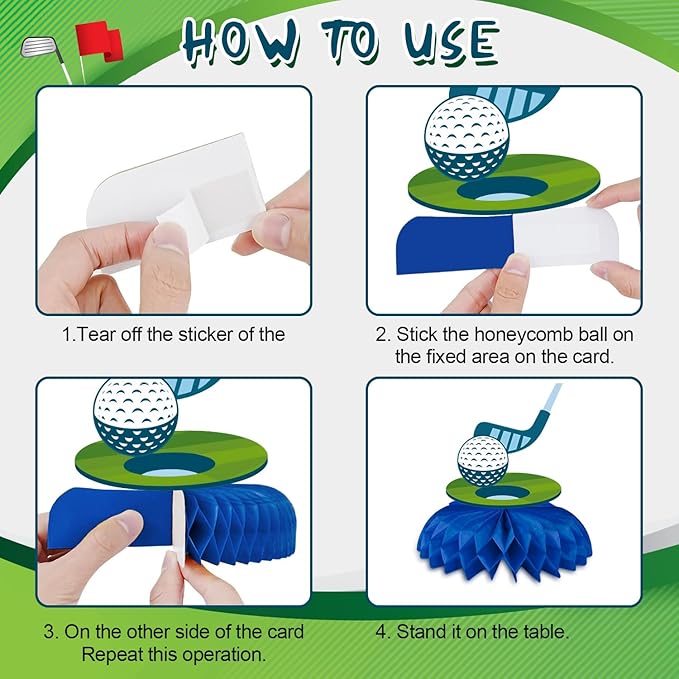 HOW TO USE

1.Tear off the sticker of the

2. Stick the honeycomb ball on the fixed area on the card.

3. On the other side of the card Repeat this operation.

4. Stand it on the table.