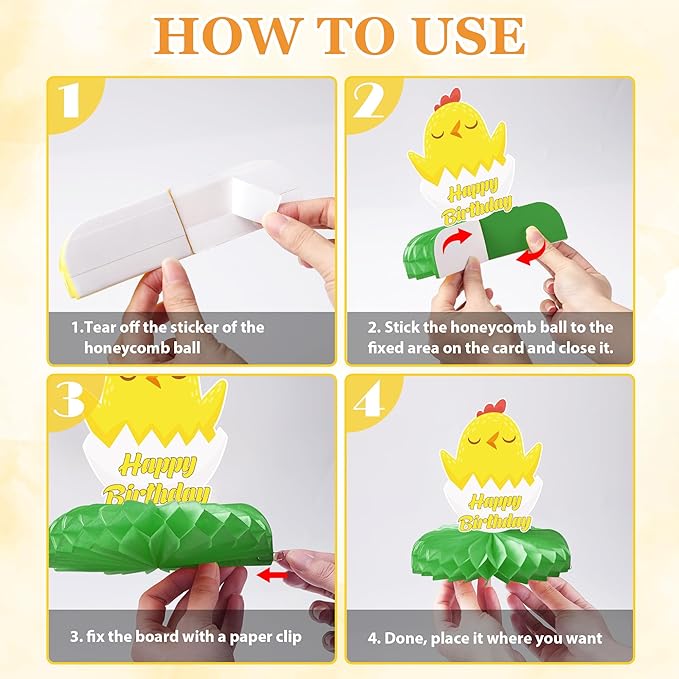 HOW TO USE

1

1.Tear off the sticker of the honeycomb ball

2

Happy Birthday

2. Stick the honeycomb ball to the fixed area on the card and close it.

3

Happy Birthday

3. fix the board with a paper clip

4

Happy Birthday

4. Done, place it where you want