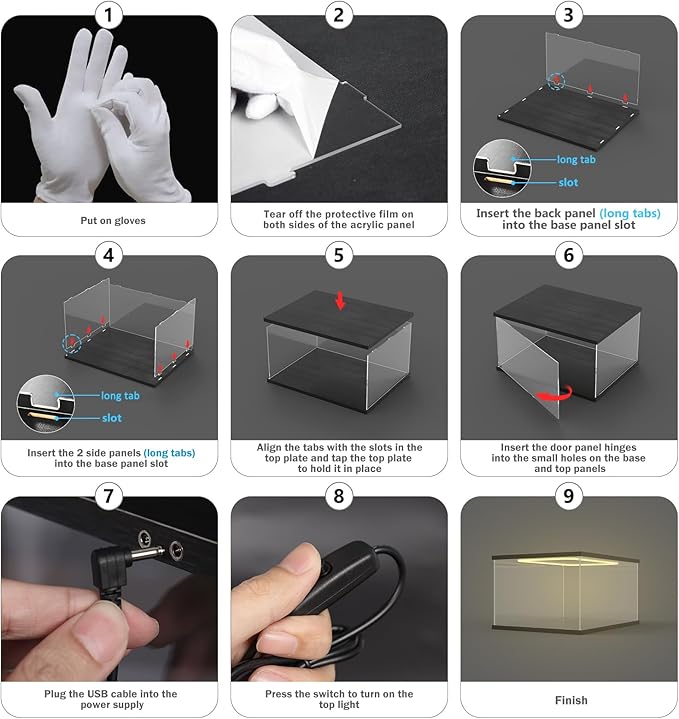 1

Put on gloves

2

Tear off the protective film on both sides of the acrylic panel

3

long tab

slot

Insert the back panel (long tabs) into the base panel slot

4

long tab

slot

Insert the 2 side panels (long tabs) into the base panel slot

5

Align the tabs with the slots in the top plate and tap the top plate to hold it in place

6

Insert the door panel hinges into the small holes on the base and top panels

7

Plug the USB cable into the power supply

8

Press the switch to turn on the top light

9

Finish