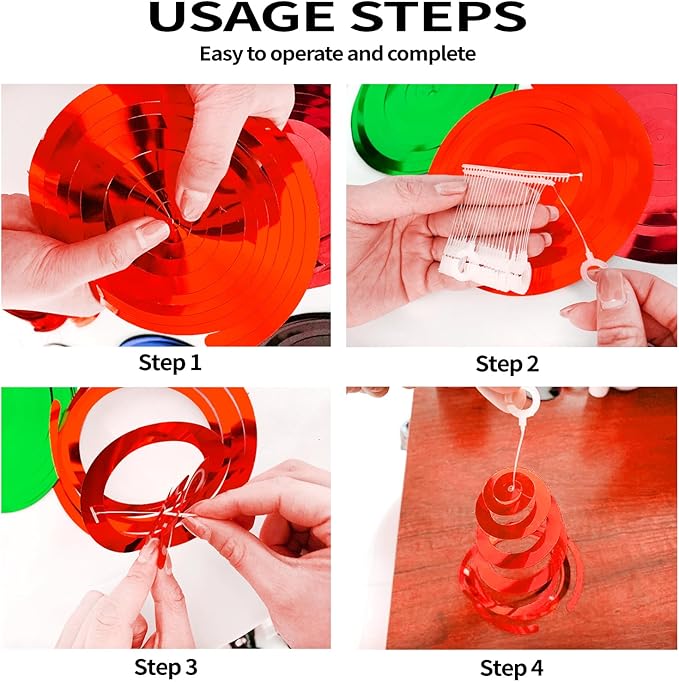 USAGE STEPS

Easy to operate and complete

Step 1

Step 2

Step 3

Step 4