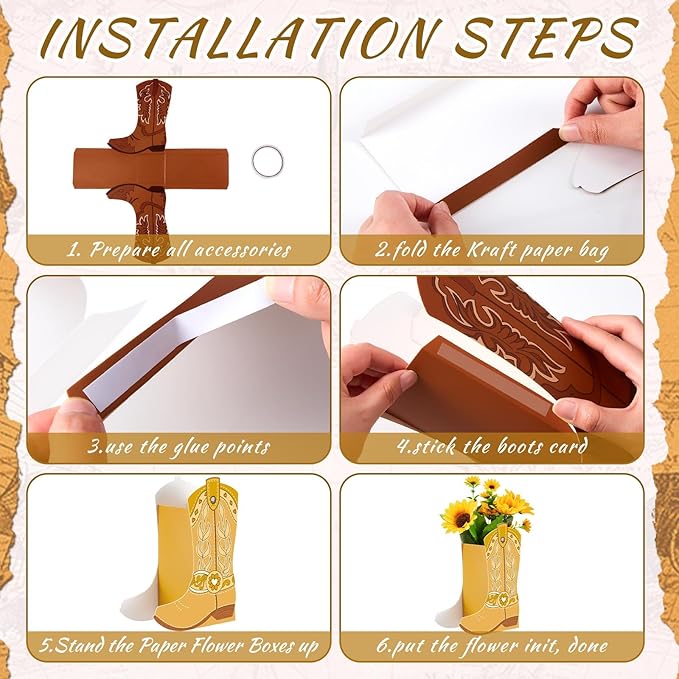 INSTALLATION STEPS

1. Prepare all accessories

2.fold the Kraft paper bag

3.use the glue points

4.stick the boots card

5.Stand the Paper Flower Boxes up

6.put the flower init, done