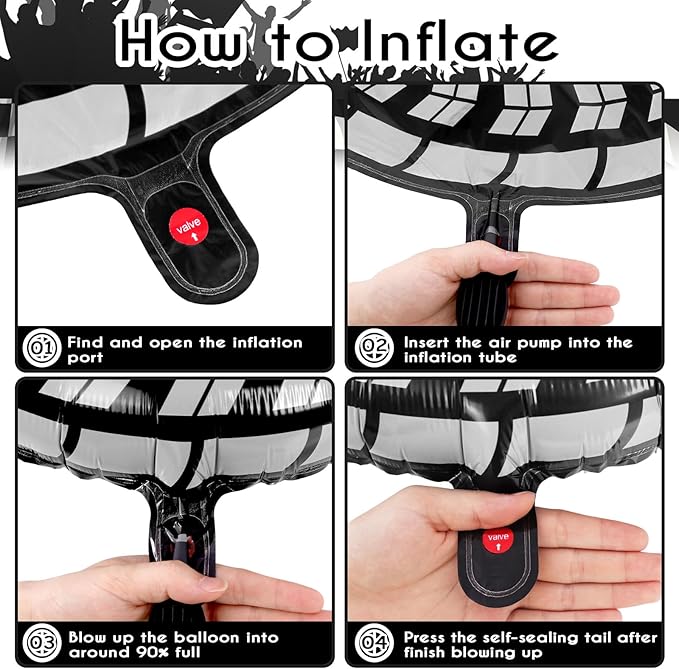 How to Inflate

valve

01 Find and open the inflation port

02 Insert the air pump into the inflation tube

03 Blow up the balloon into around 90% full

valve

04 Press the self-sealing tail after finish blowing up