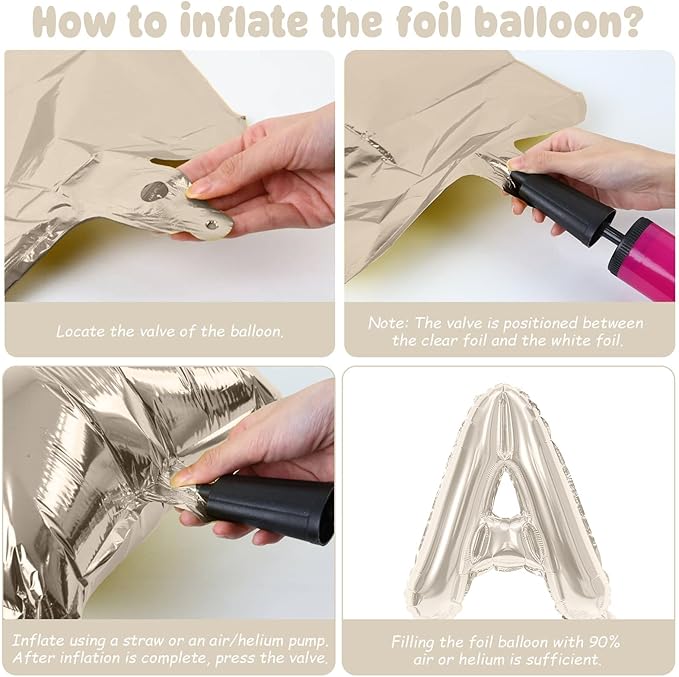 How to inflate the foil balloon?

Locate the valve of the balloon.

Note: The valve is positioned between the clear foil and the white foil.

Inflate using a straw or an air/helium pump. After inflation is complete, press the valve.

Filling the foil balloon with 90% air or helium is sufficient.